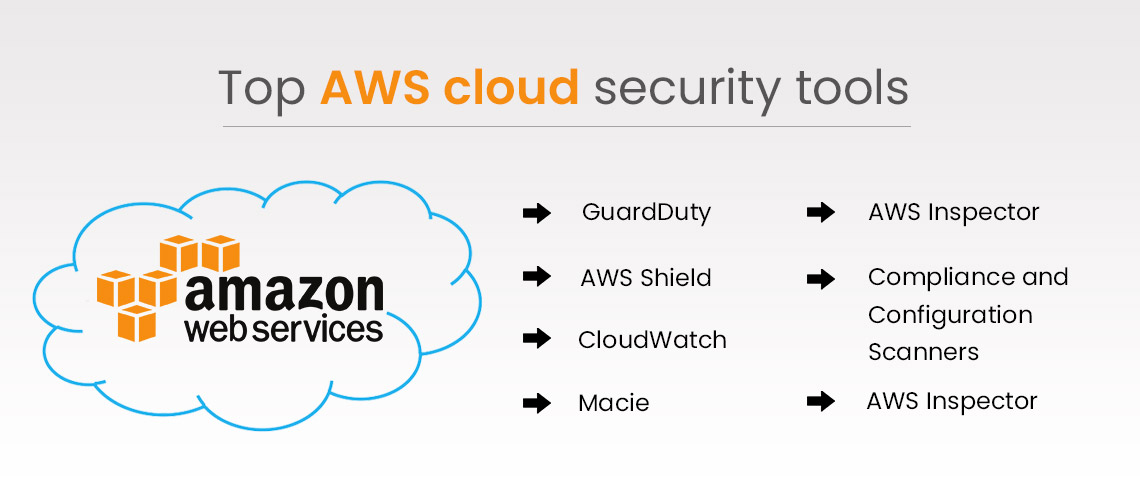 Top AWS cloud security tools

amazon web services

GuardDuty

AWS Shield

CloudWatch

Macie

AWS Inspector

Compliance and Configuration Scanners

AWS Inspector